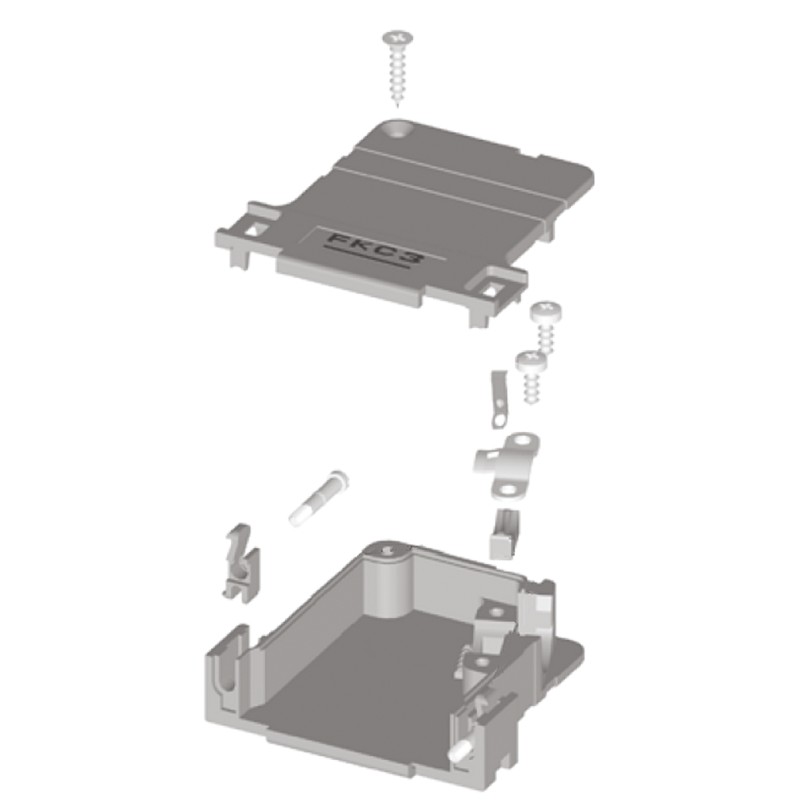 FKC3