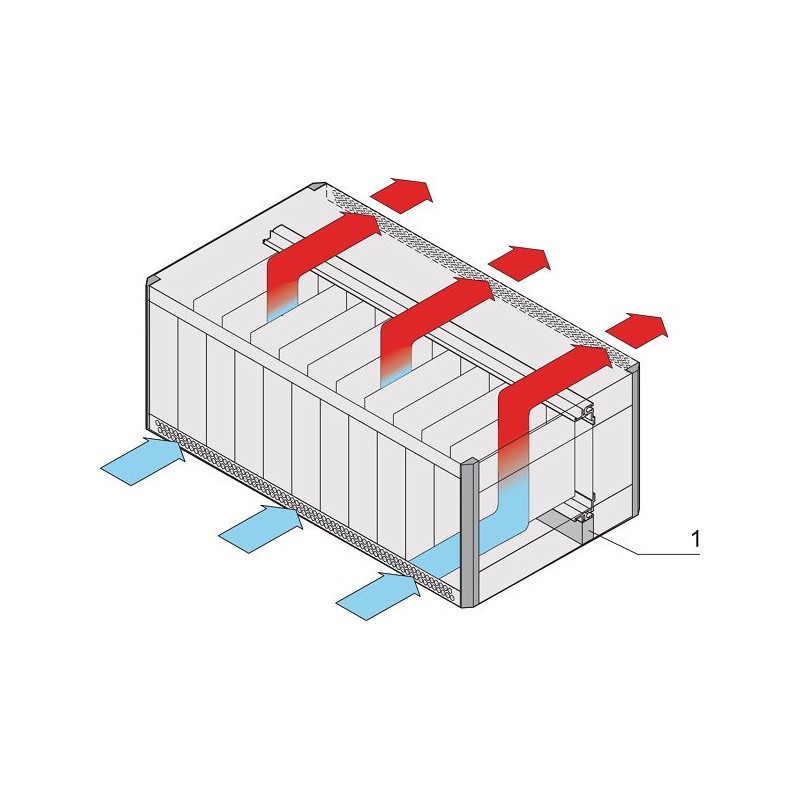 1