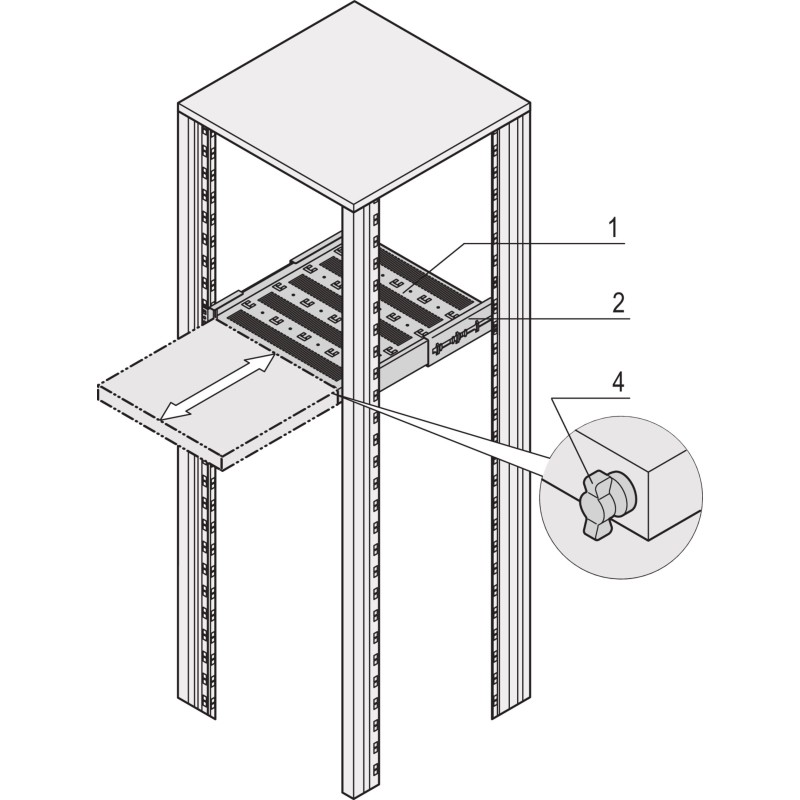 1
2
4