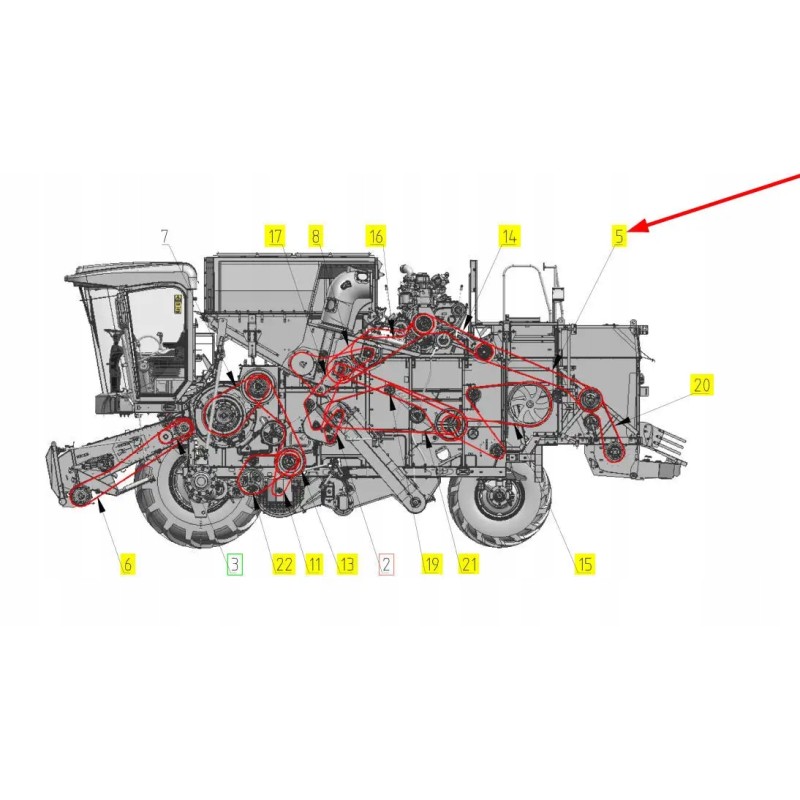 7
17
8
16
14
5
20
6
3
22
11
13
2
19
21
15