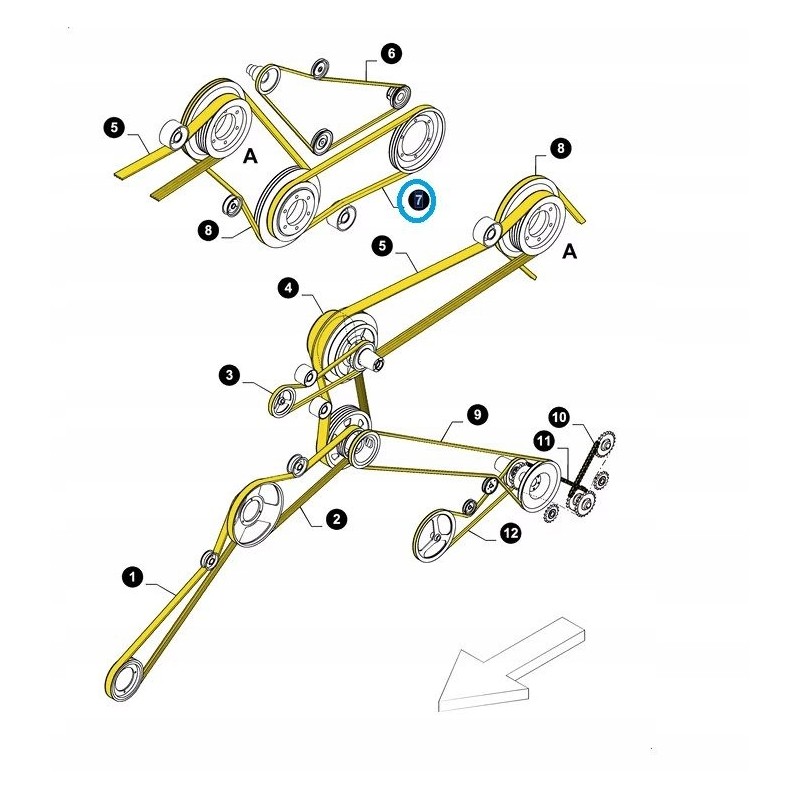 6
5
A
7
8
8
5
A
4
3
9
10
11
2
12
1