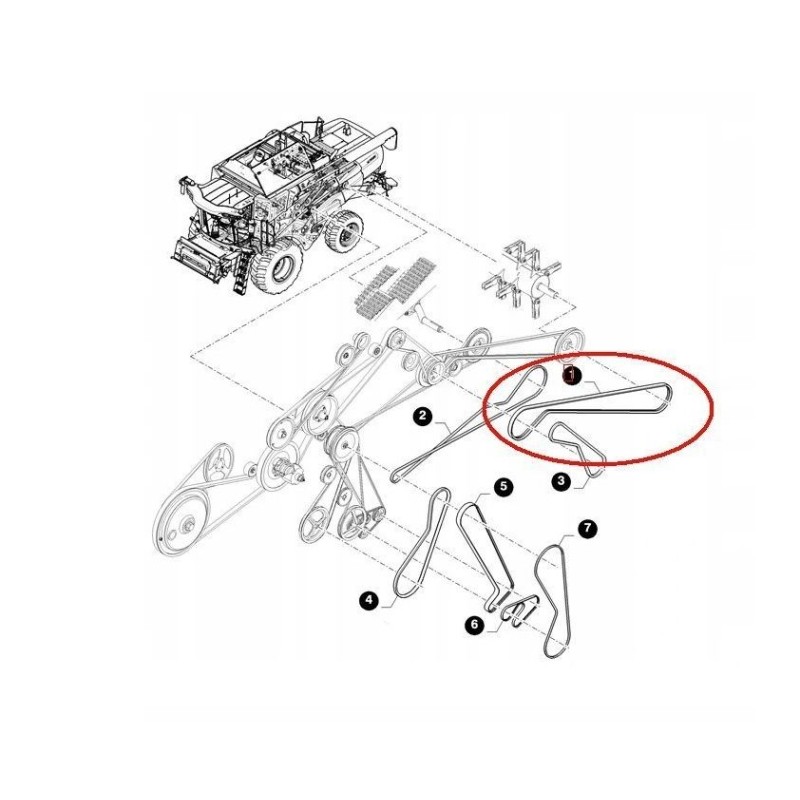 1
2
3
5
7
4
6