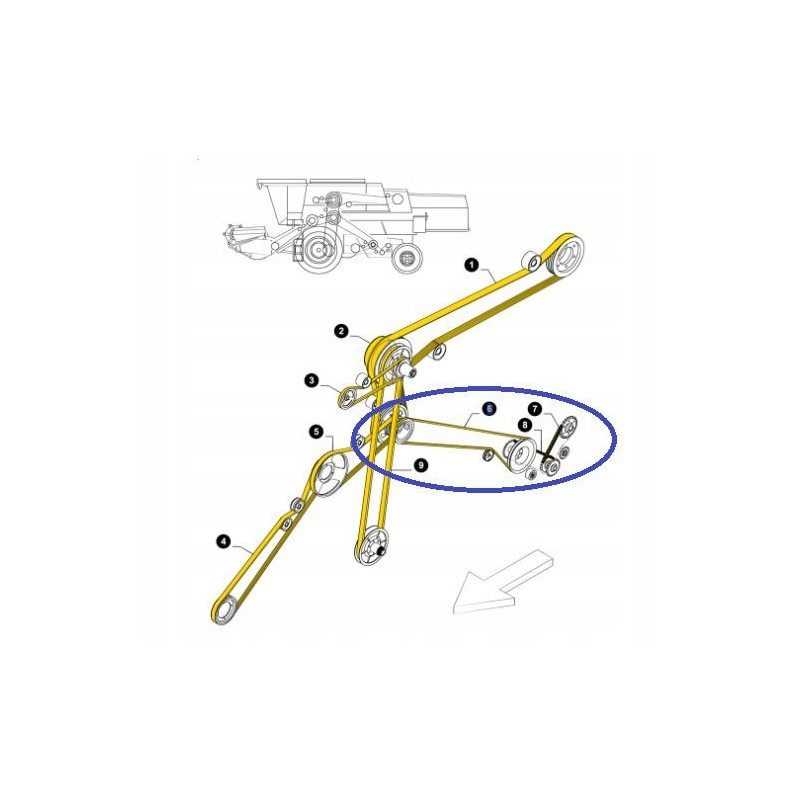 1
2
3
6
7
8
5
9
4