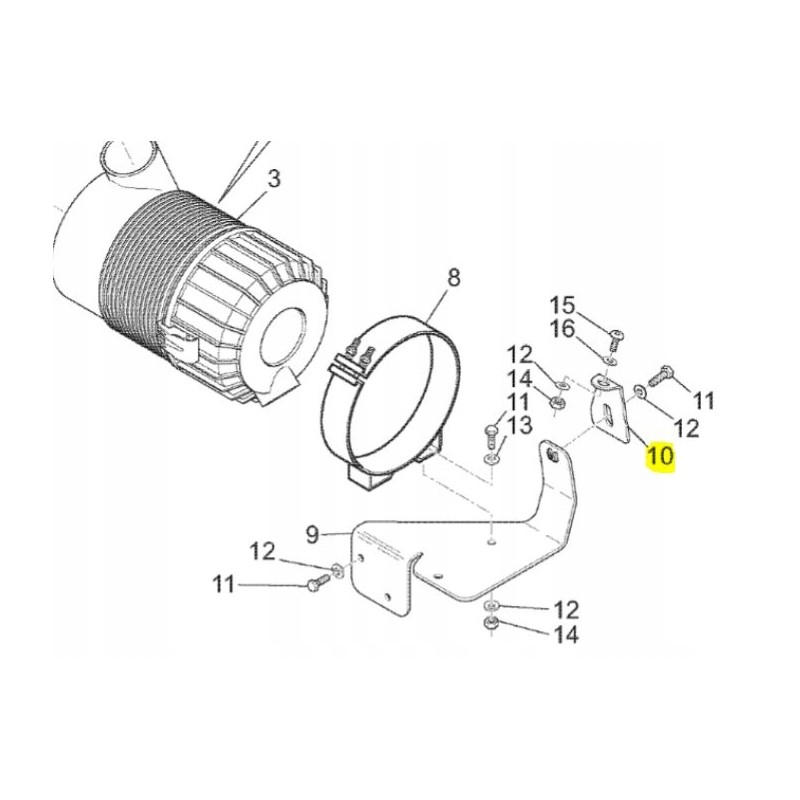 3
8
15
16
12
14
11
13
11
12
10
9
12
11
12
14