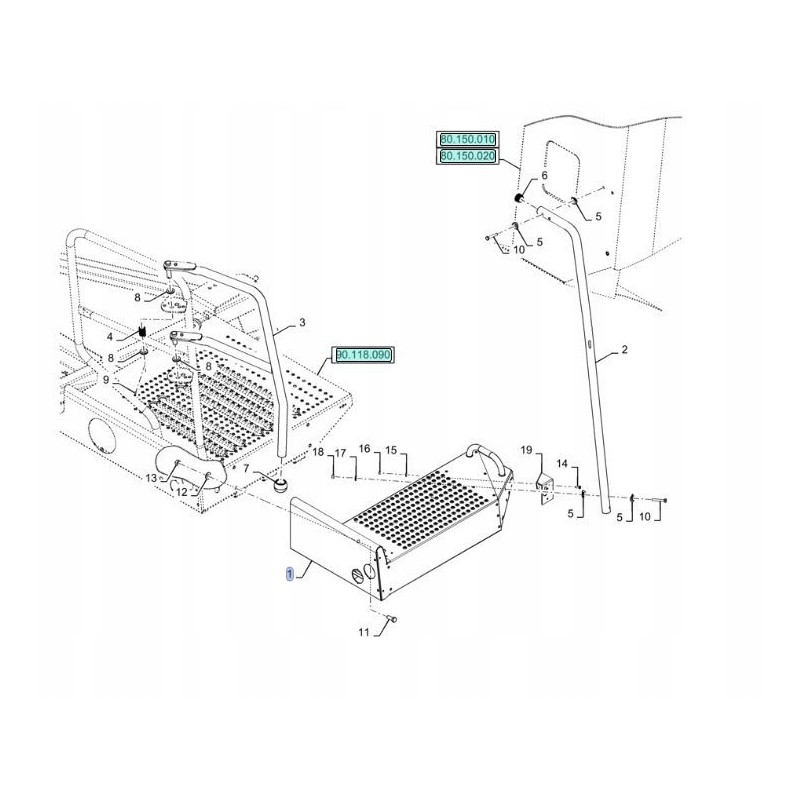 80.150.010
80.150.020
6
5
5
10
2
8
3
4
8
8
90.118.090
9
18
17
16
15
19
14
7
13
12
5
5
10
1
11