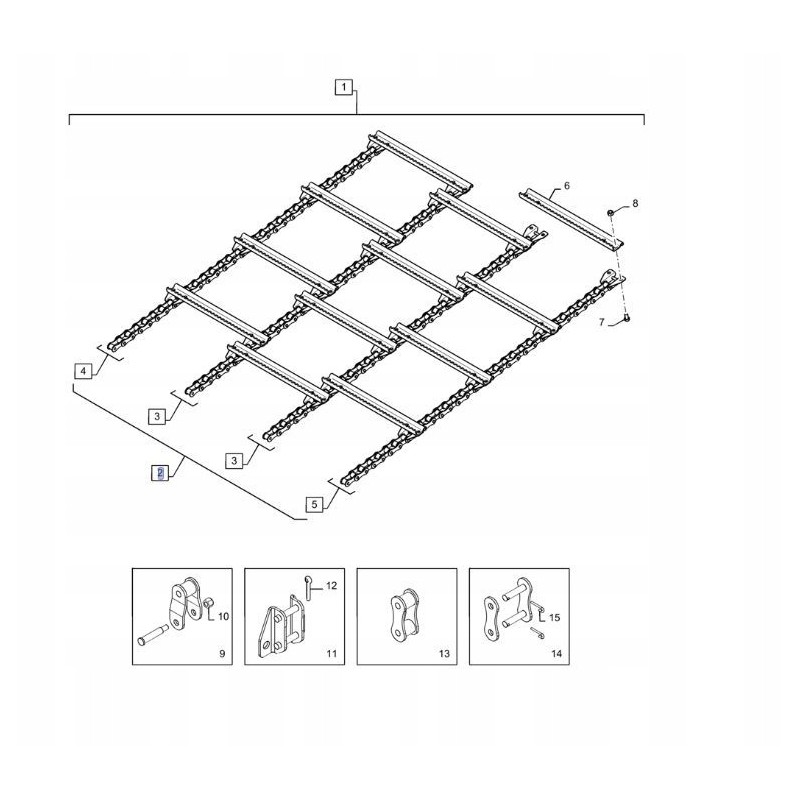 1
6
8
7
4
3
3
2
5
10
9
12
11
13
15
14