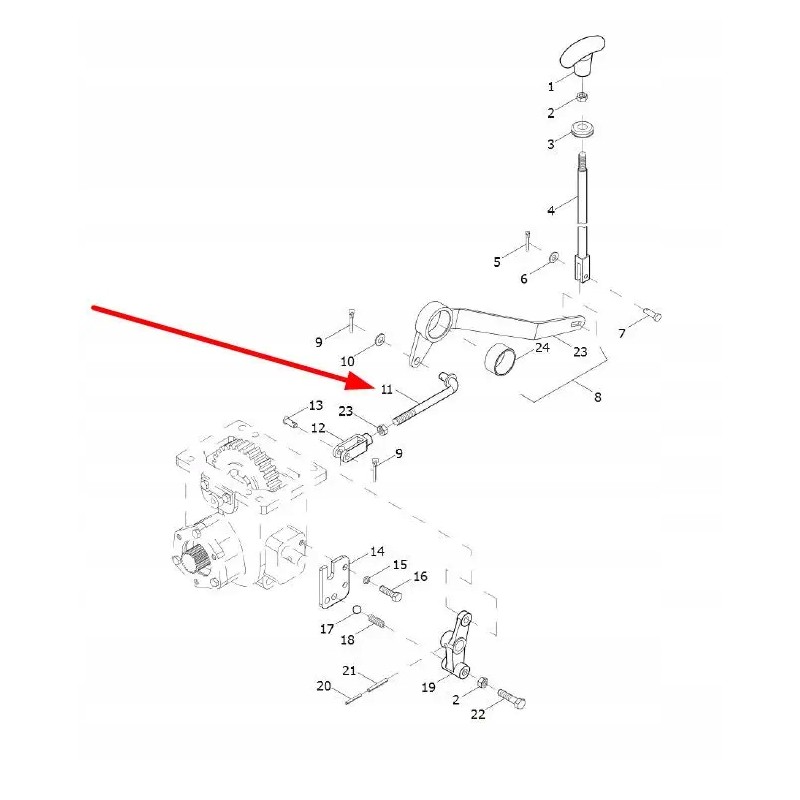 1
2
3
4
5
6
7
9
10
24
23
8
11
13
23
12
9
14
15
16
17
18
21
20
19
2
22