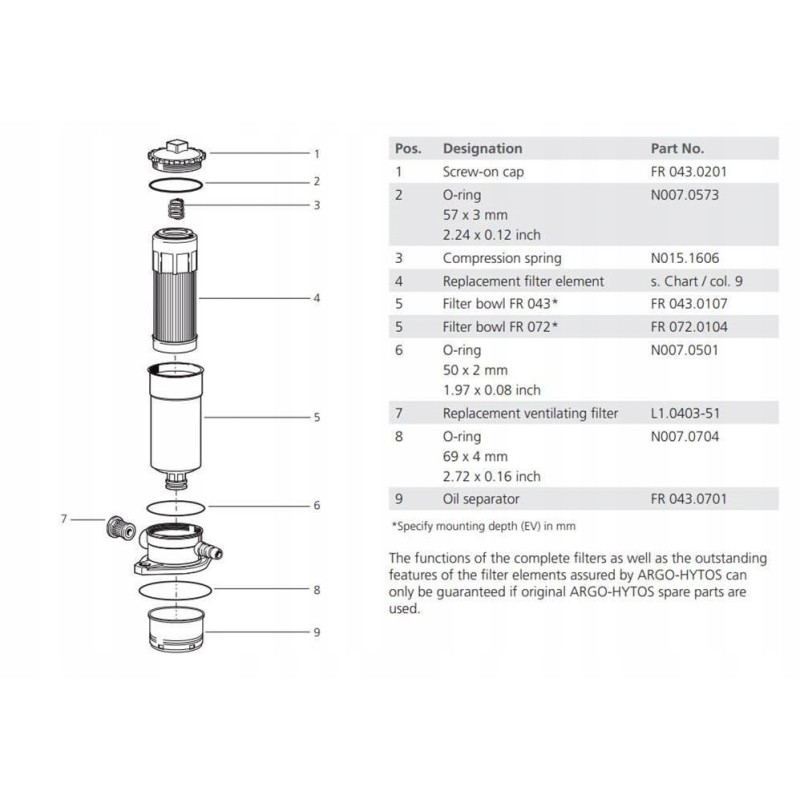 1
2
3
4
5
6
7
8
9

| Pos. | Designation | Part No. |
|---|---|---|
| 1 | Screw-on cap | FR 043.0201 |
| 2 | O-ring 57 x 3 mm 2.24 x 0.12 inch | N007.0573 |
| 3 | Compression spring | N015.1606 |
| 4 | Replacement filter element | s. Chart / col. 9 |
| 5 | Filter bowl FR 043* | FR 043.0107 |
| 5 | Filter bowl FR 072* | FR 072.0104 |
| 6 | O-ring 50 x 2 mm 1.97 x 0.08 inch | N007.0501 |
| 7 | Replacement ventilating filter | L1.0403-51 |
| 8 | O-ring 69 x 4 mm 2.72 x 0.16 inch | N007.0704 |
| 9 | Oil separator | FR 043.0701 |

*Specify mounting depth (EV) in mm

The functions of the complete filters as well as the outstanding features of the filter elements assured by ARGO-HYTOS can only be guaranteed if original ARGO-HYTOS spare parts are used.