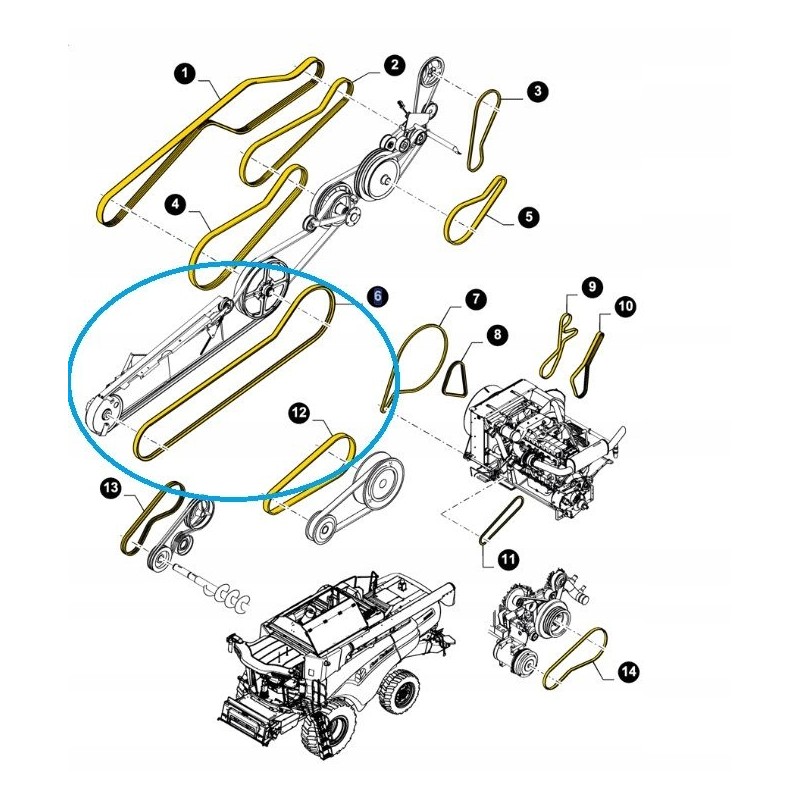 1
2
3
4
5
6
7
8
9
10
12
13
11
14