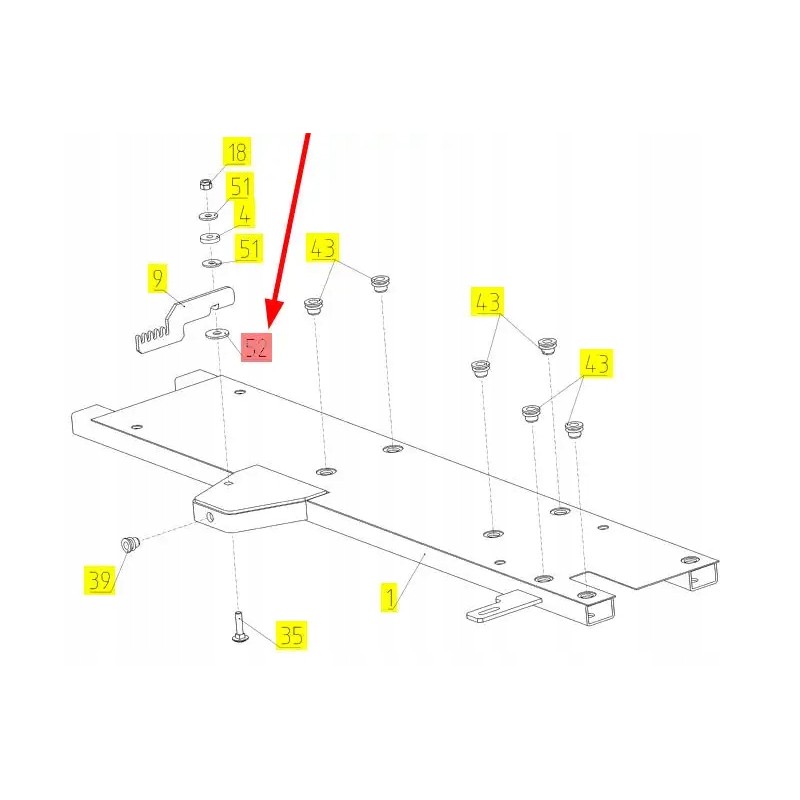 18
51
4
51
9
52
43
43
43
39
1
35