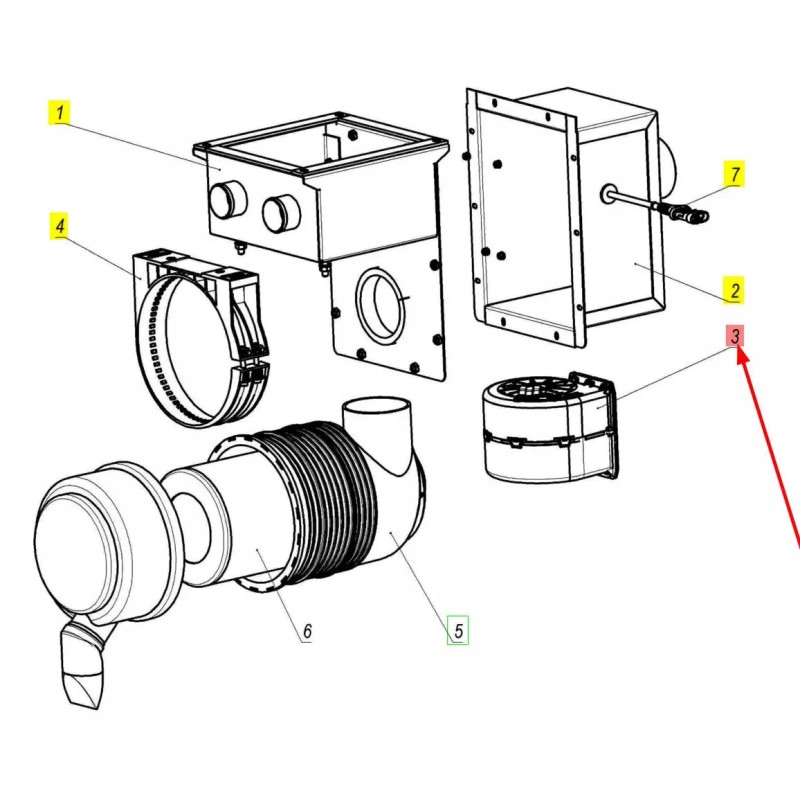 1
7
4
2
3
6
5