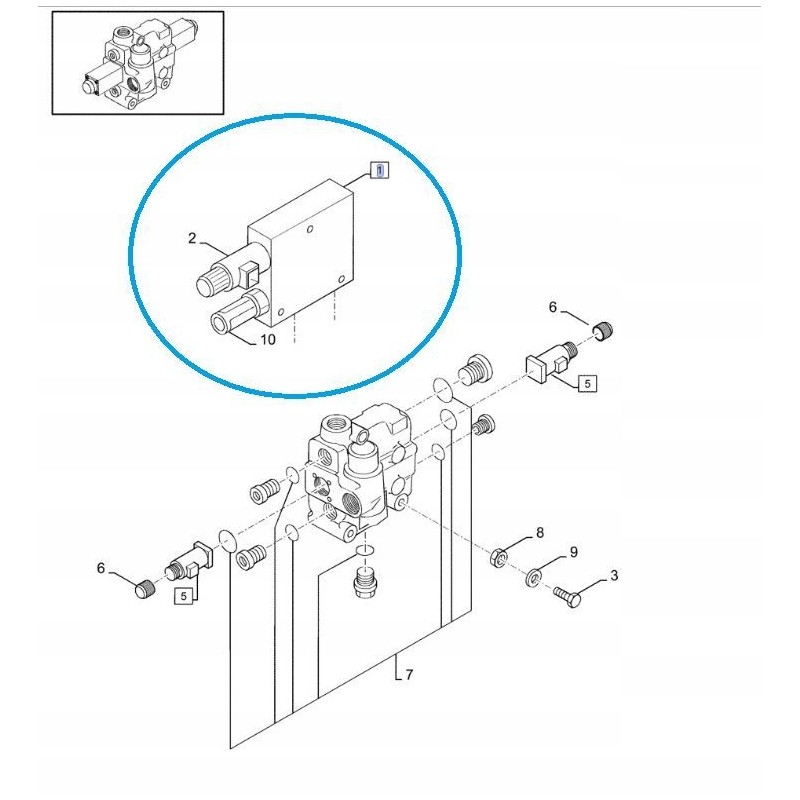 1
2
10
6
5
8
9
3
6
5
7