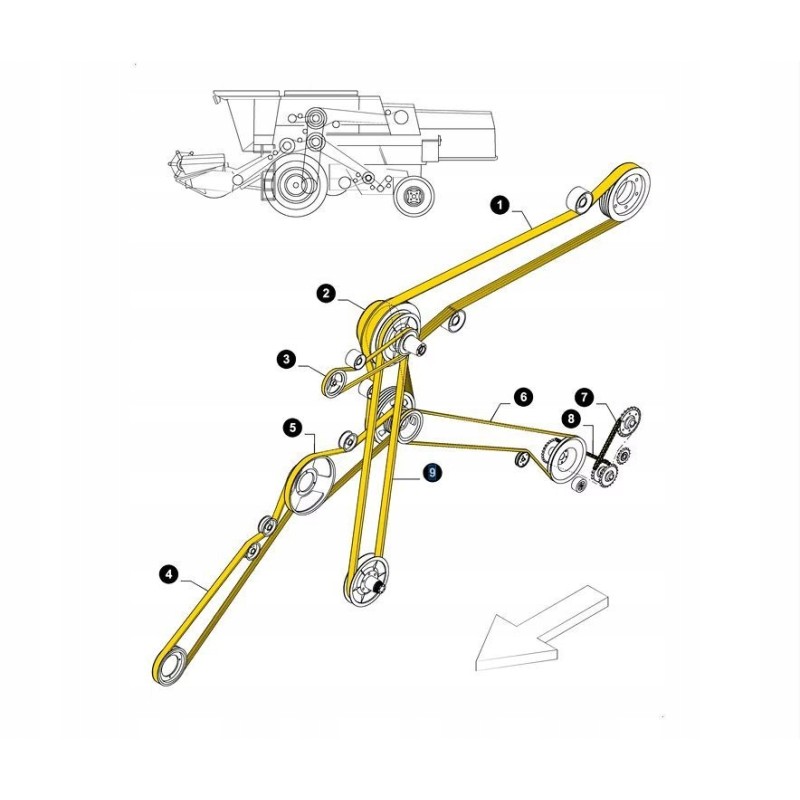 1
2
3
6
7
8
5
9
4