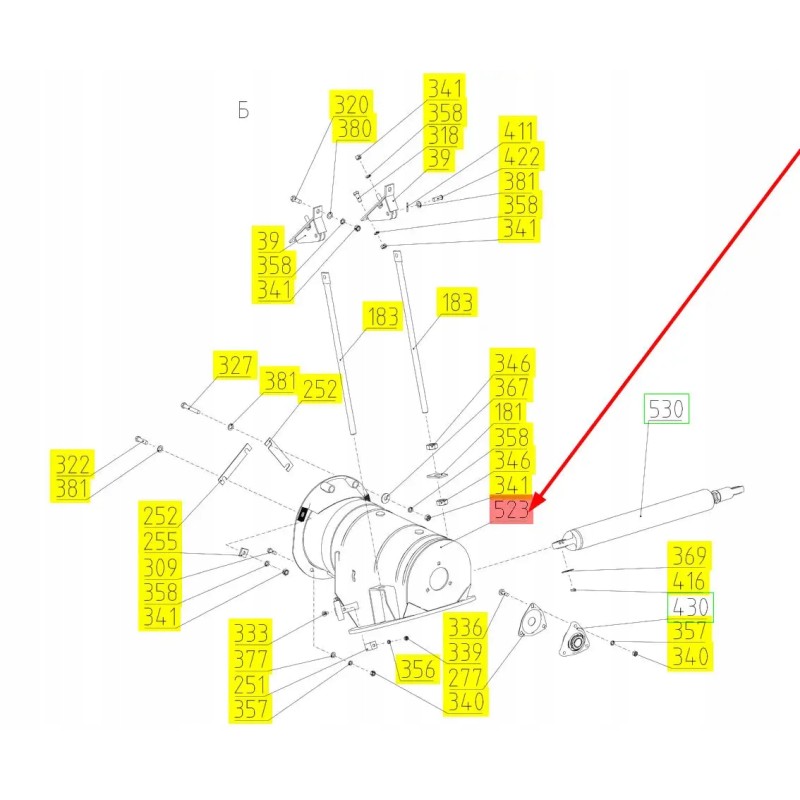 Б

320
380

341
358
318
39

411
422
381
358
341

39
358
341

183

183

327

381

252

346
367
181
358
346
341
523

530

322
381

252
255
309
358
341

369
416
430
357
340

333
377
251
357

356

336
339
277
340