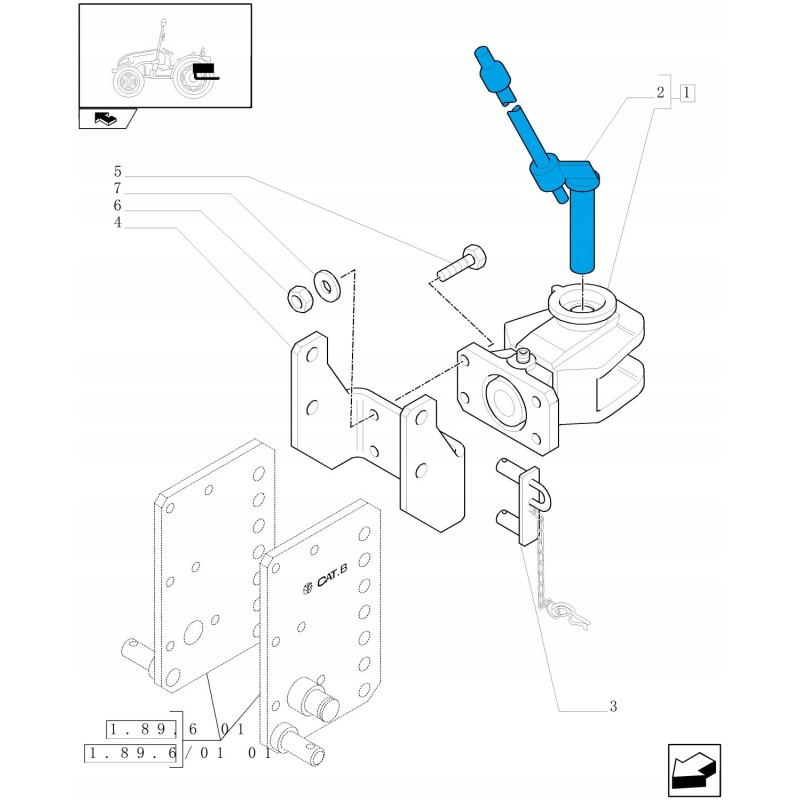 2
1
5
7
6
4
CAT.B
3
1.89.6 01
1.89.6/01 01