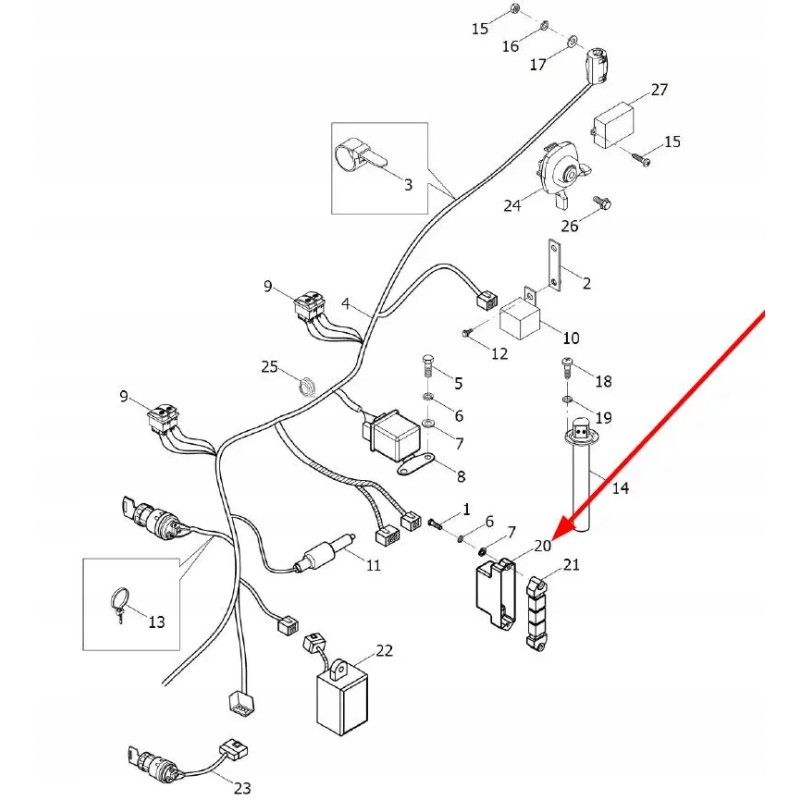 15
16
17
27
15
3
24
26
2
9
4
10
12
25
5
18
6
19
9
7
8
14
1
6
7
20
21
11
13
22
23