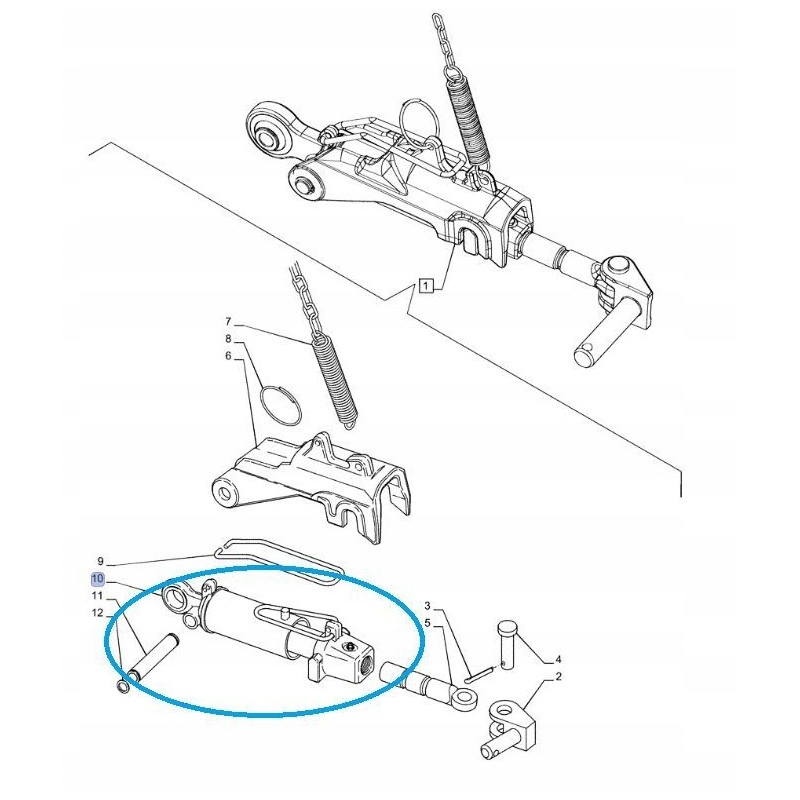 1
7
8
6
9
10
11
12
3
5
4
2