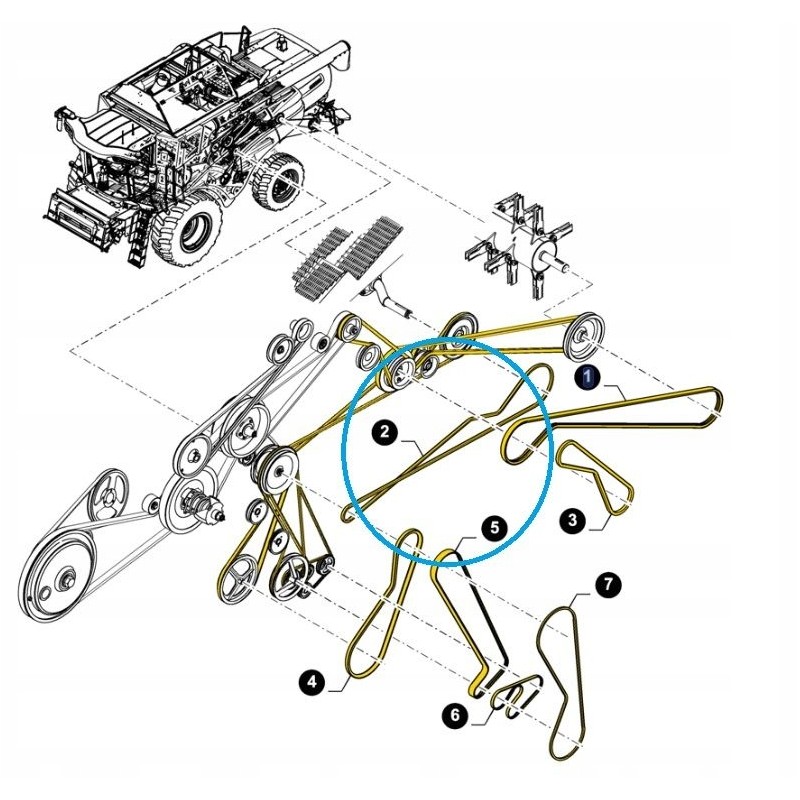 1
2
3
5
7
4
6