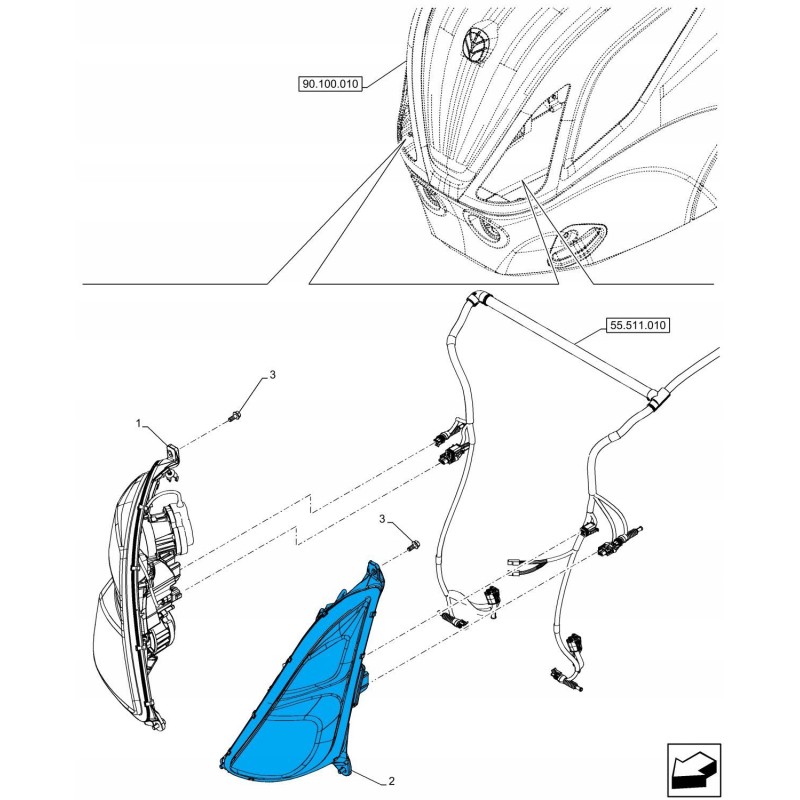 90.100.010

55.511.010

3

1

3

2