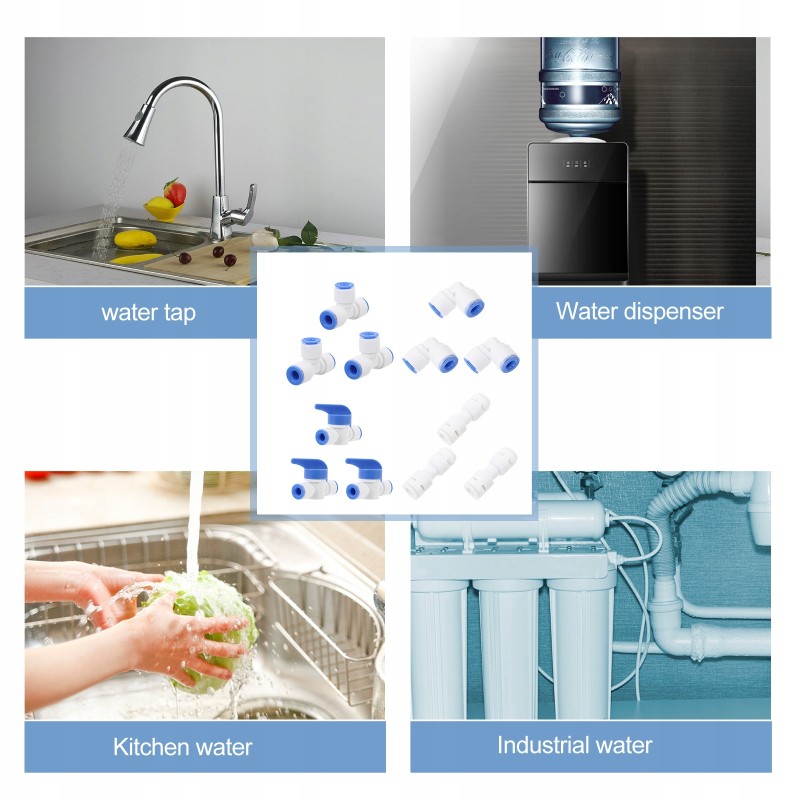 water tap

Water dispenser

Kitchen water

Industrial water