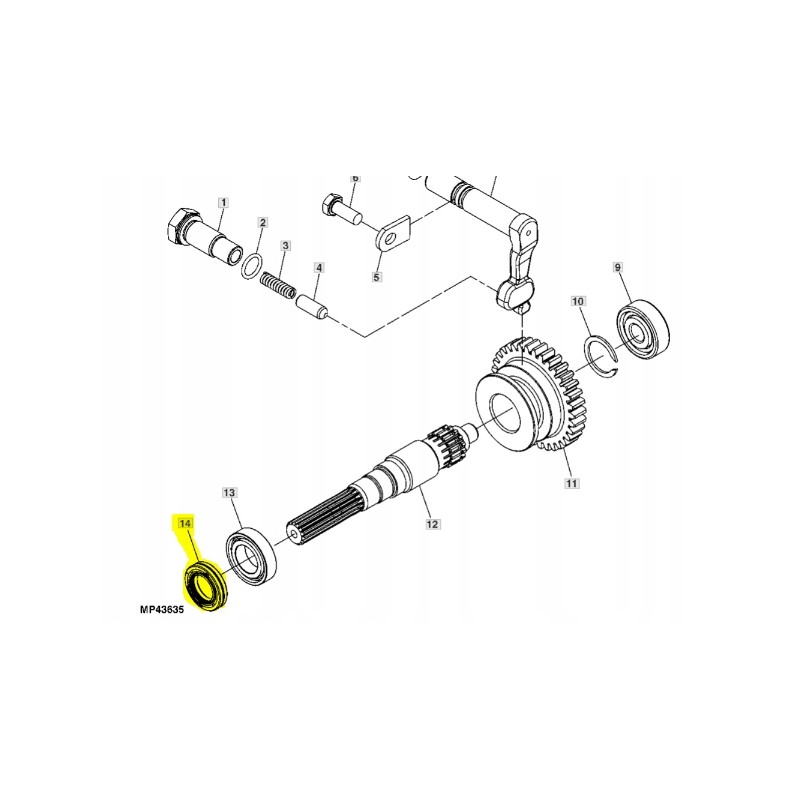 6
1
2
3
4
5
9
10
11
12
13
14
MP43635