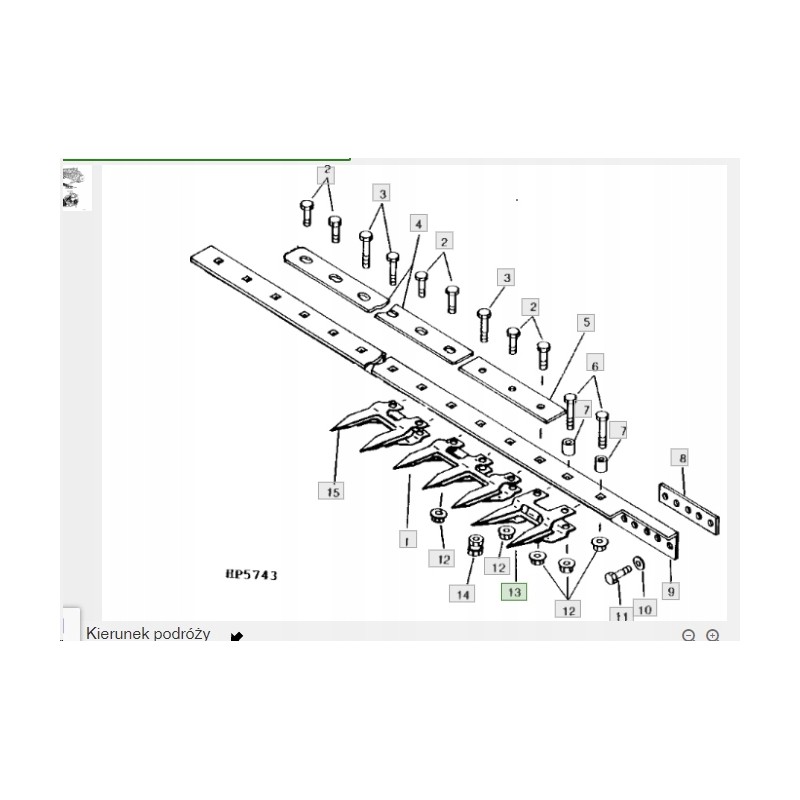 2
3
4
2
3
2
5
6
7
7
8
15
1
12
12
14
13
12
11
10
9
HP5743
Kierunek podróży