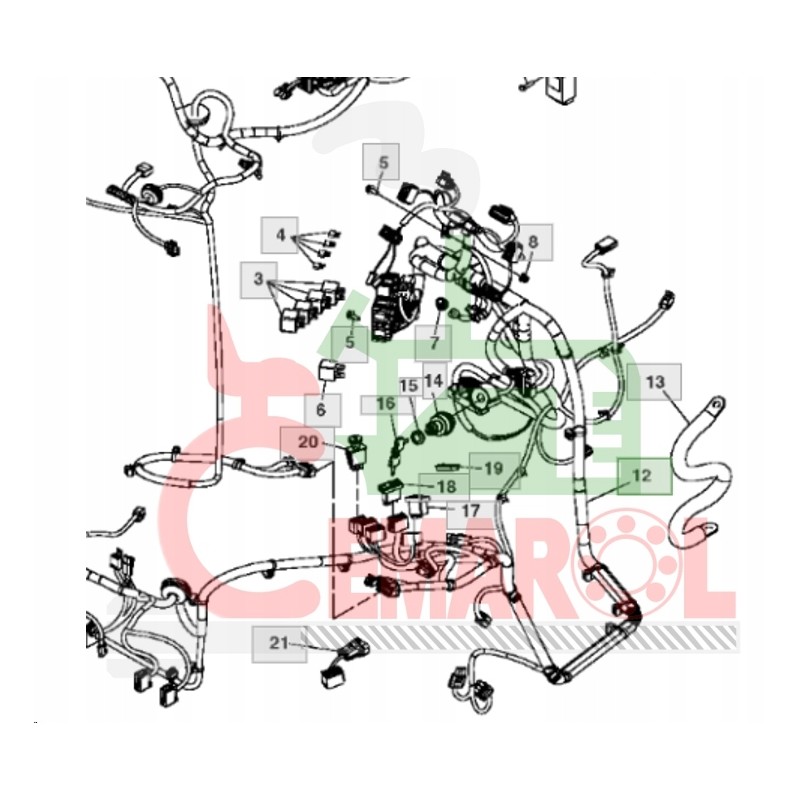 5
4
8
3
5
7
15
14
13
6
16
20
19
12
18
17
EMAROL
21