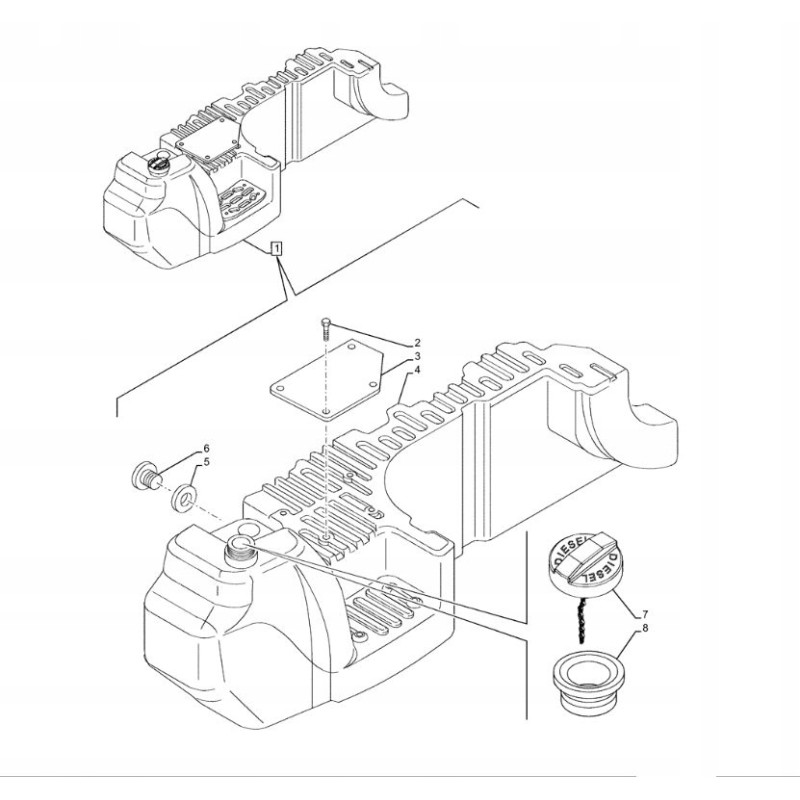 1
2
3
4
6
5
DIESEL
DIESEL
7
8