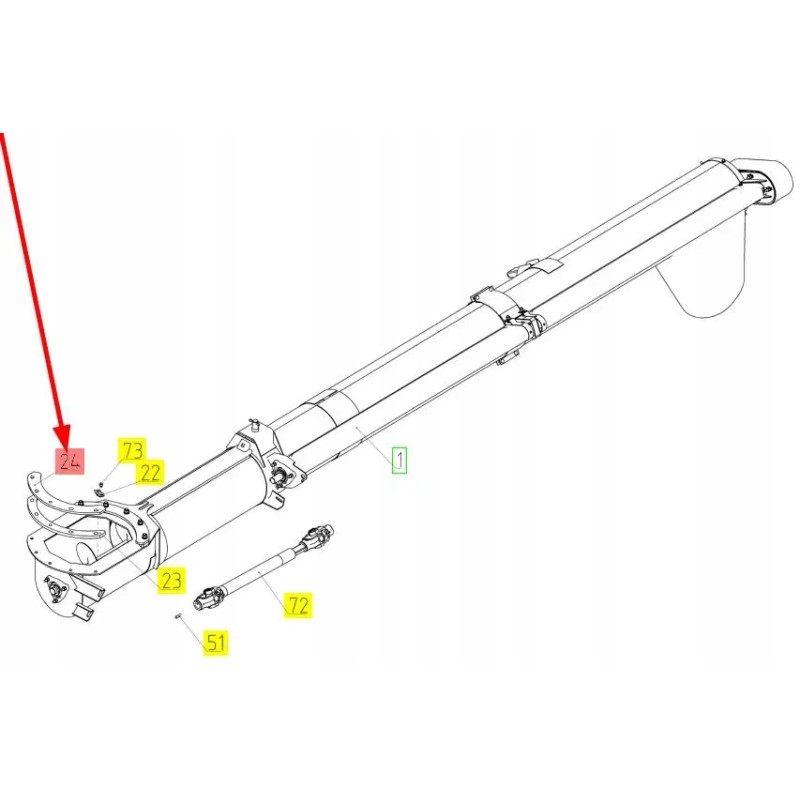 24
73
22
1
23
72
51