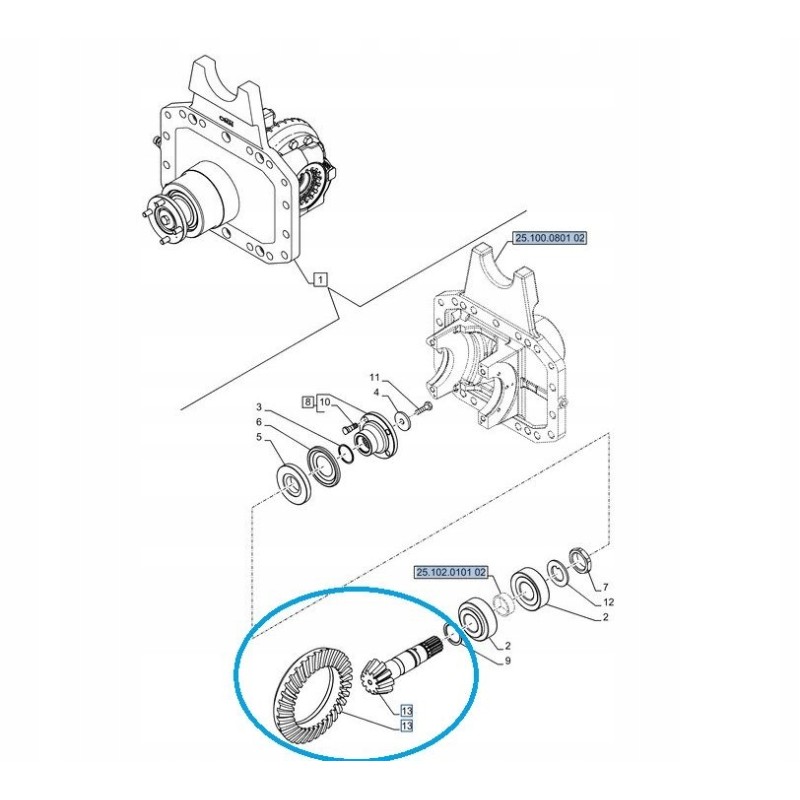 25.100.0801 02

1

11

4

8

10

3

6

5

25.102.0101 02

7

12

2

2

9

13

13