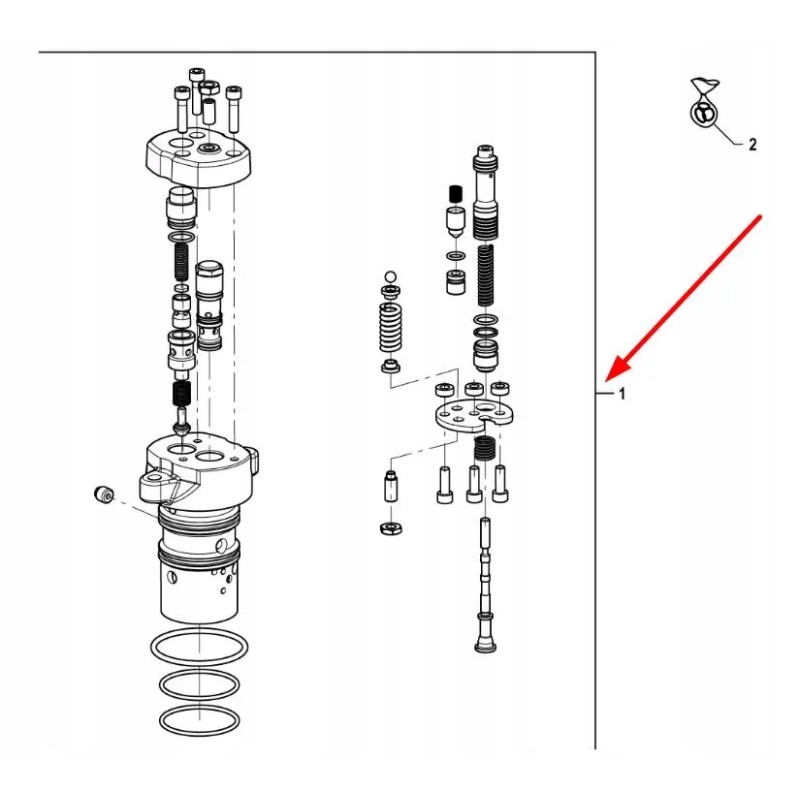 2

1